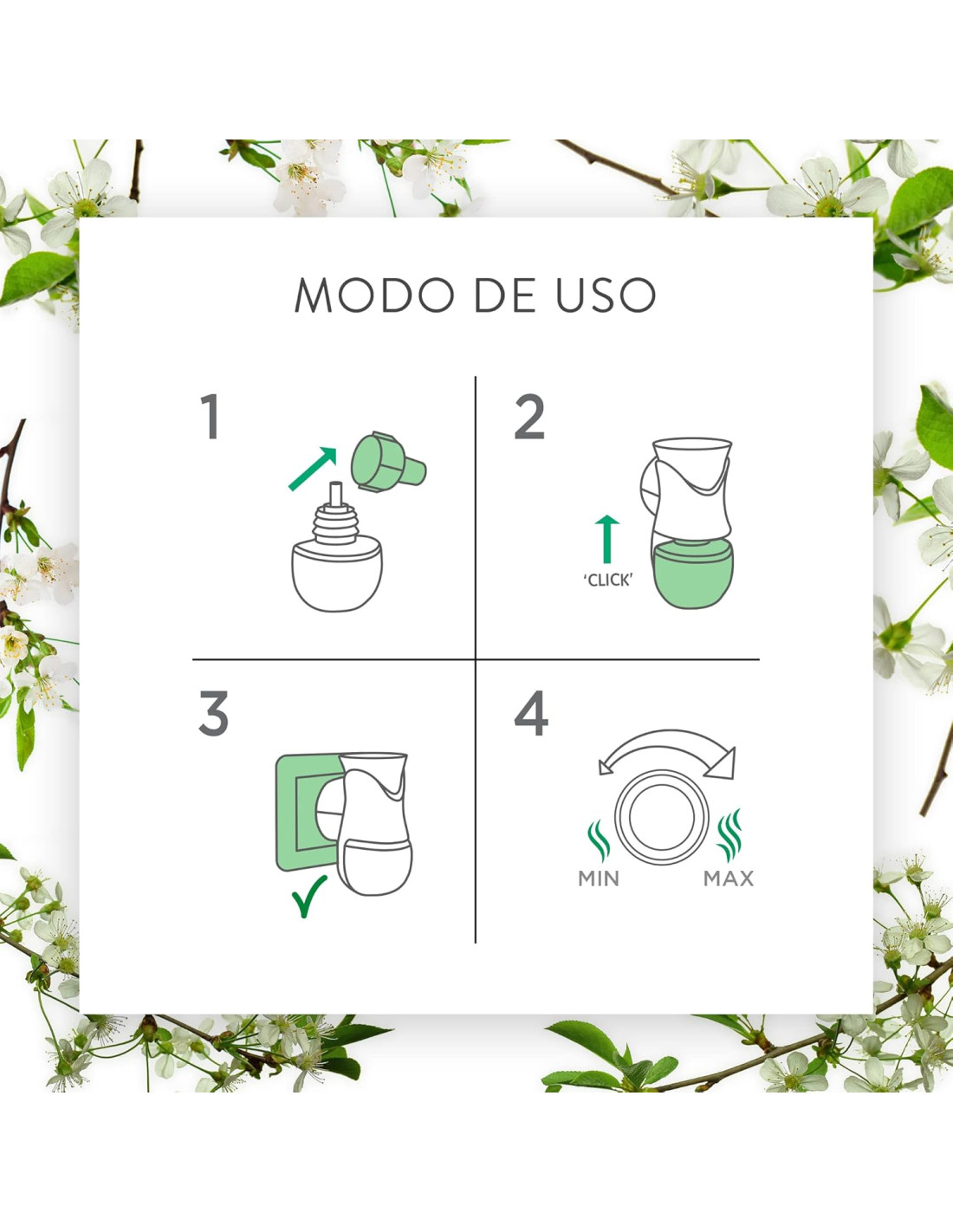 MODO DE USO

1

2

'CLICK'

3

4

MIN

MAX